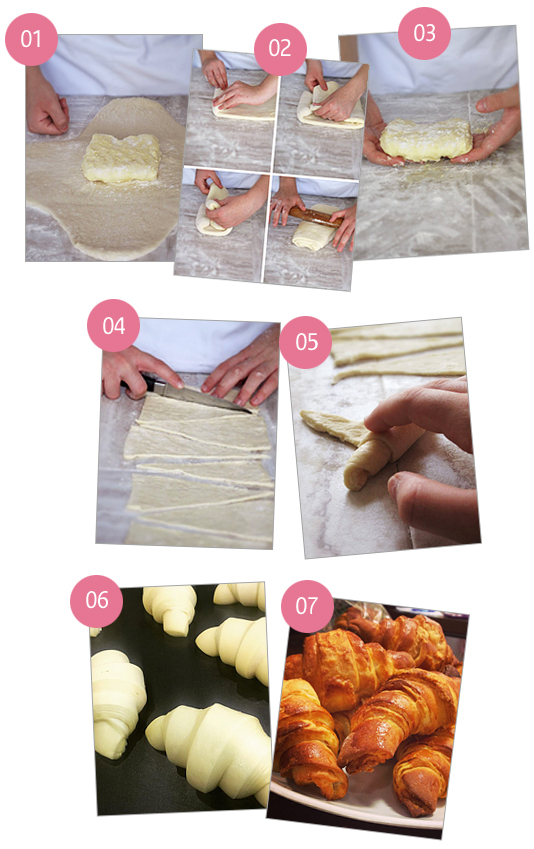 01

02

03

04

05

06

07